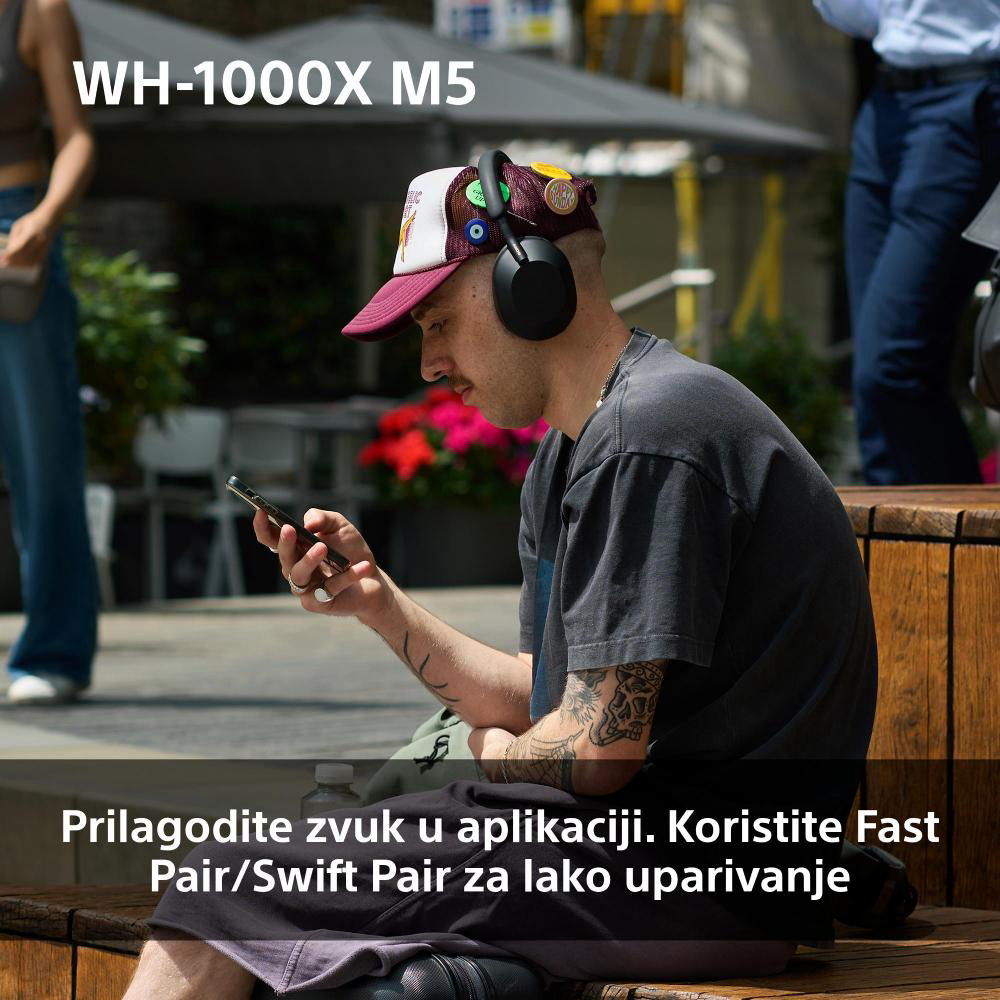 WH-1000X M5

Prilagodite zvuk u aplikaciji. Koristite Fast Pair/Swift Pair za lako uparivanje